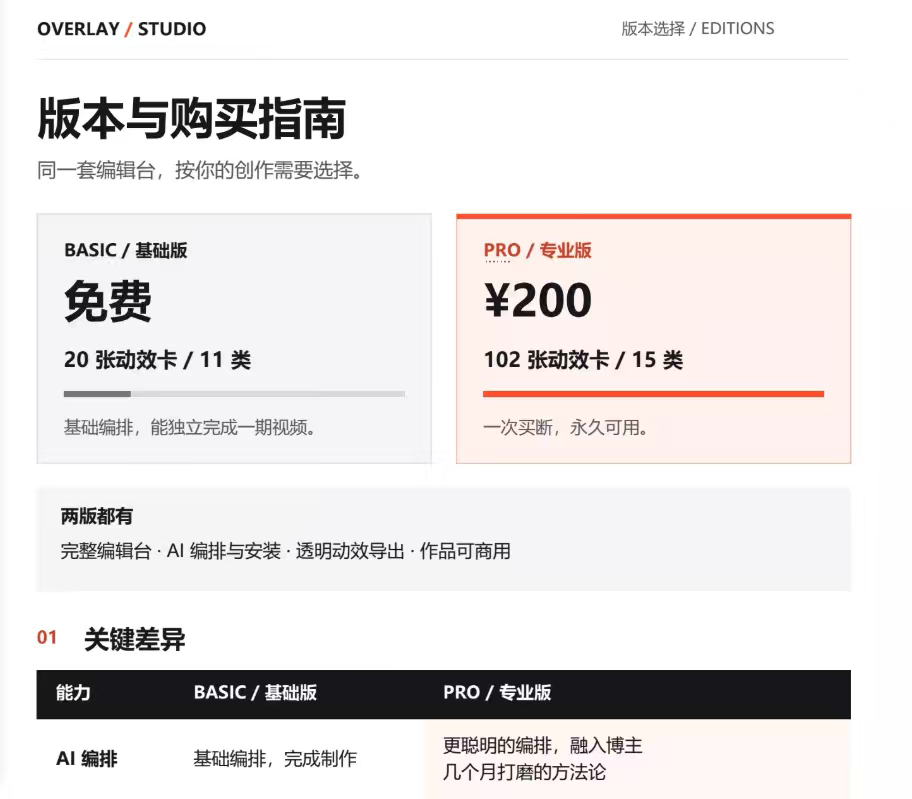 OVERLAY / STUDIO

版本选择 / EDITIONS

版本与购买指南

同一套编辑台，按你的创作需要选择。

BASIC / 基础版

免费

20张动效卡 / 11类

基础编排，能独立完成一期视频。

PRO / 专业版

¥200

102张动效卡 / 15类

一次买断，永久可用。

两版都有

完整编辑台 · AI编排与安装 · 透明动效导出 · 作品可商用

01 关键差异

| 能力 | BASIC / 基础版 | PRO / 专业版 |
|---|---|---|
| AI编排 | 基础编排，完成制作 | 更聪明的编排，融入博主几个月打磨的方法论 |